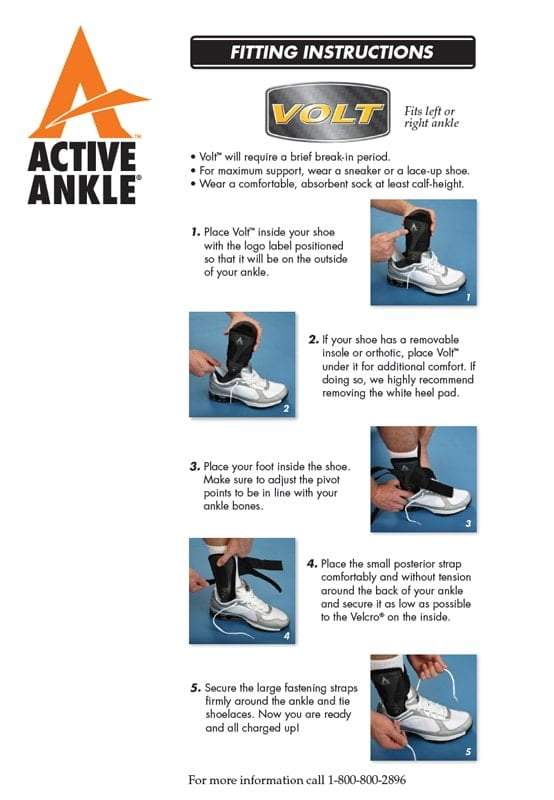 ACTIVE ANKLE®

FITTING INSTRUCTIONS

VOLT

Fits left or right ankle

• Volt™ will require a brief break-in period.
• For maximum support, wear a sneaker or a lace-up shoe.
• Wear a comfortable, absorbent sock at least calf-height.

1. Place Volt™ inside your shoe with the logo label positioned so that it will be on the outside of your ankle.

1

2

2. If your shoe has a removable insole or orthotic, place Volt™ under it for additional comfort. If doing so, we highly recommend removing the white heel pad.

3. Place your foot inside the shoe. Make sure to adjust the pivot points to be in line with your ankle bones.

3

4

4. Place the small posterior strap comfortably and without tension around the back of your ankle and secure it as low as possible to the Velcro® on the inside.

5. Secure the large fastening straps firmly around the ankle and tie shoelaces. Now you are ready and all charged up!

5

For more information call 1-800-800-2896